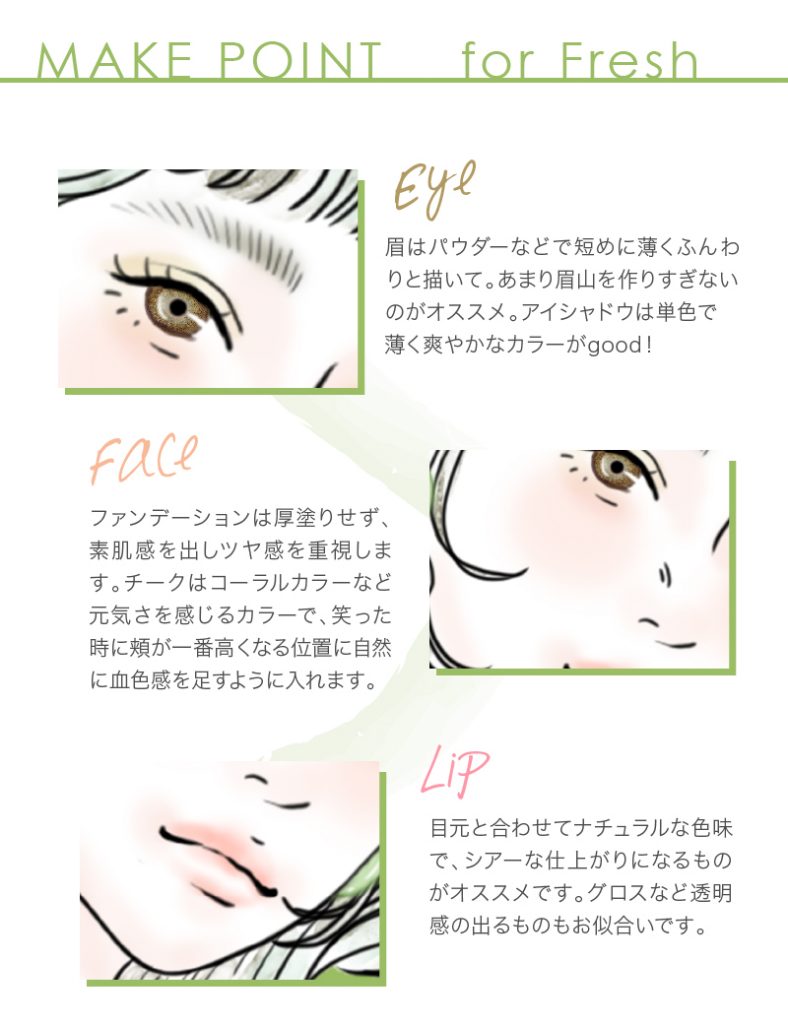 MAKE POINT for Fresh

Eye

眉はパウダーなどで短めに薄くふんわりと描いて。あまり眉山を作りすぎないのがオススメ。アイシャドウは単色で薄く爽やかなカラーがgood！

Face

ファンデーションは厚塗りせず、素肌感を出しツヤ感を重視します。チークはコーラルカラーなど元気さを感じるカラーで、笑った時に頬が一番高くなる位置に自然に血色感を足すように入れます。

Lip

目元と合わせてナチュラルな色味で、シアーな仕上がりになるものがオススメです。グロスなど透明感の出るものもお似合いです。